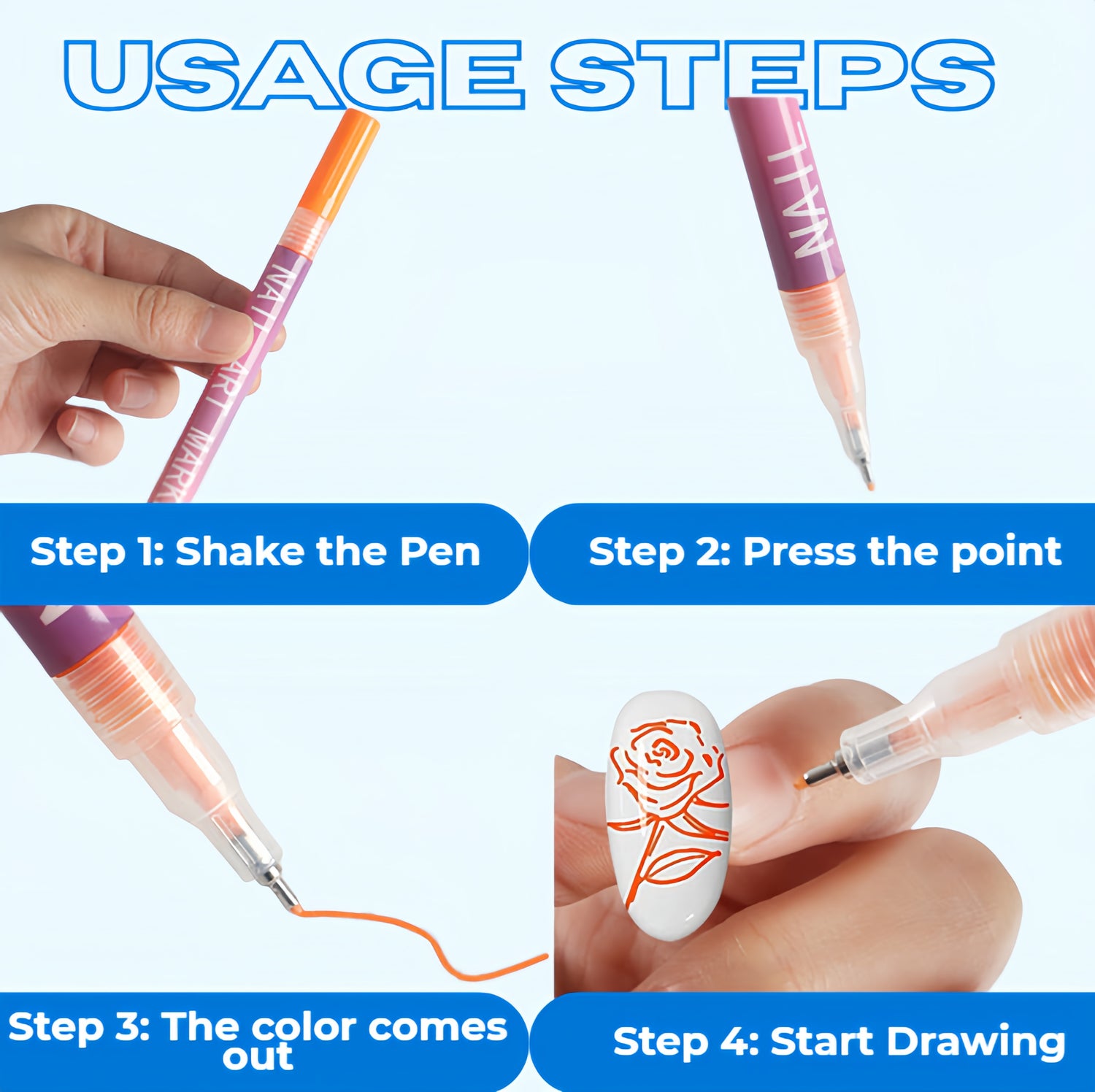 USAGE STEPS

NAIL ART MARK

NAIL

Step 1: Shake the Pen

Step 2: Press the point

Step 3: The color comes out

Step 4: Start Drawing